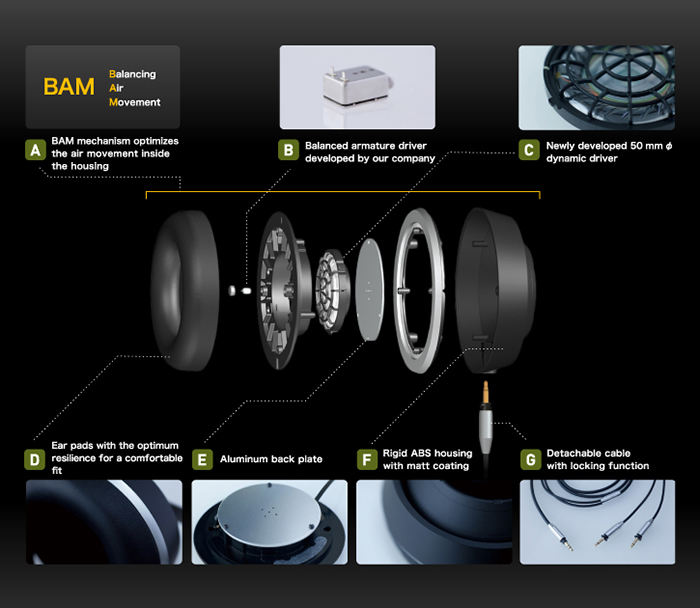 BAM Balancing Air Movement

A BAM mechanism optimizes the air movement inside the housing

B Balanced armature driver developed by our company

C Newly developed 50 mm $\phi$ dynamic driver

D Ear pads with the optimum resilience for a comfortable fit

E Aluminum back plate

F Rigid ABS housing with matt coating

G Detachable cable with locking function